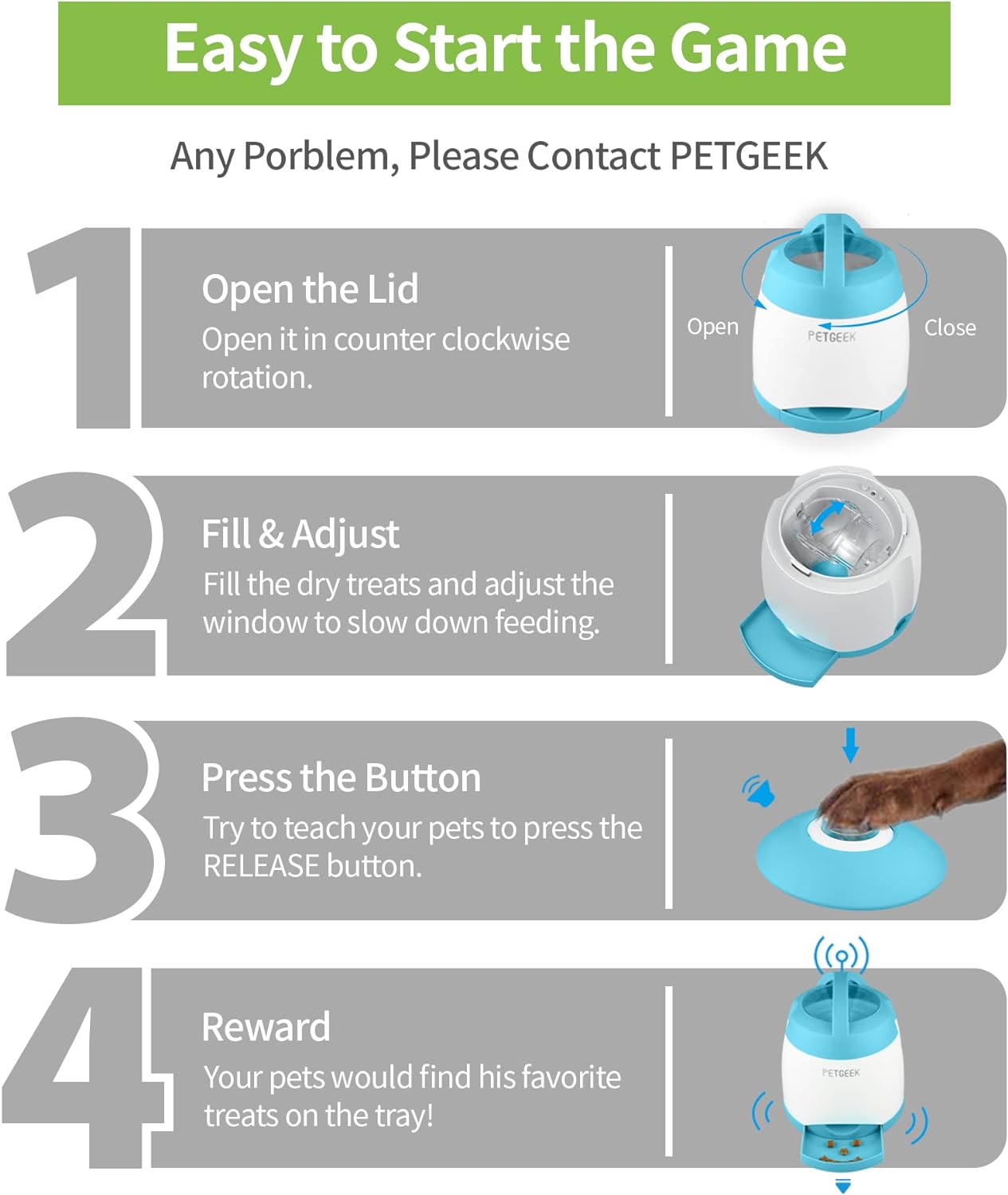 Easy to Start the Game

Any Porblem, Please Contact PETGEEK

1

Open the Lid

Open it in counter clockwise rotation.

Open

PETGEEK

Close

2

Fill & Adjust

Fill the dry treats and adjust the window to slow down feeding.

3

Press the Button

Try to teach your pets to press the RELEASE button.

4

Reward

Your pets would find his favorite treats on the tray!

PETGEEK