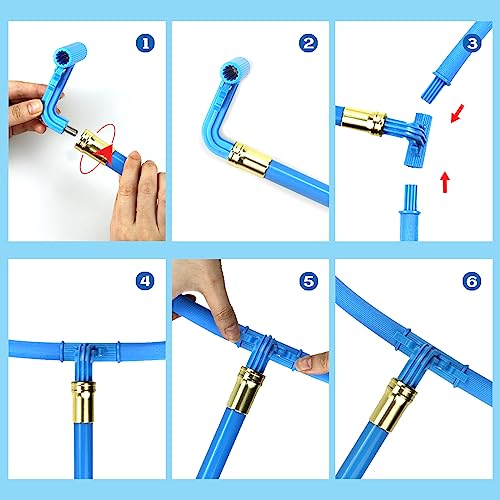 1

2

3

4

5

6